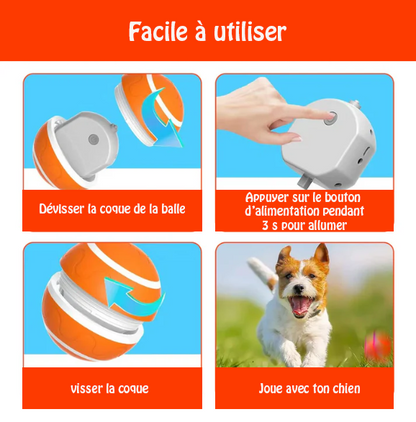 Facile à utiliser

Dévisser la coque de la balle

Appuyer sur le bouton d'alimentation pendant 3 s pour allumer

visser la coque

Joue avec ton chien