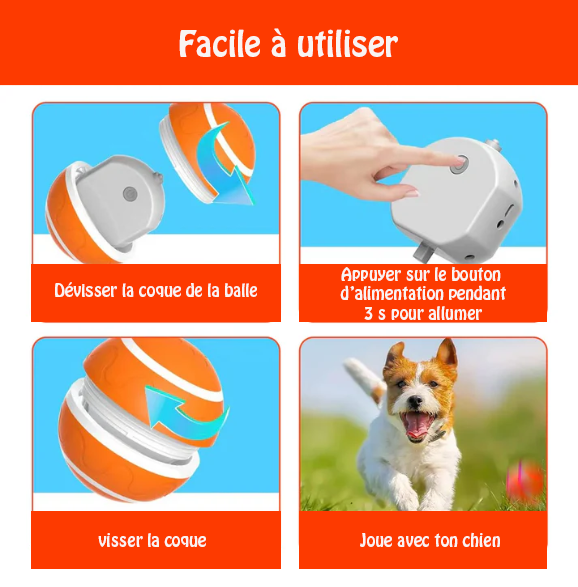 Facile à utiliser

Dévisser la coque de la balle

Appuyer sur le bouton d'alimentation pendant 3 s pour allumer

visser la coque

Joue avec ton chien